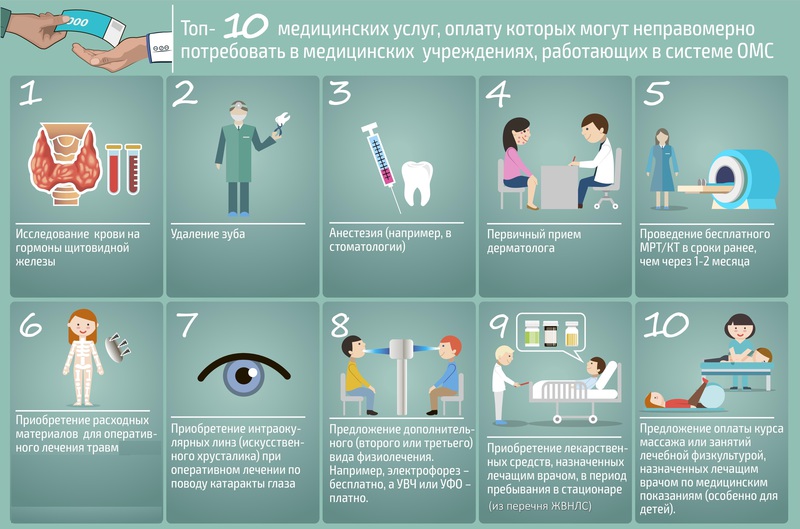 000

Топ- 10 медицинских услуг, оплату которых могут неправомерно потребовать в медицинских учреждениях, работающих в системе ОМС

1
Исследование крови на гормоны щитовидной железы

2
Удаление зуба

3
Анестезия (например, в стоматологии)

4
Первичный прием дерматолога

5
Проведение бесплатного МРТ/КТ в сроки ранее, чем через 1-2 месяца

6
Приобретение расходных материалов для оперативного лечения травм

7
Приобретение интраокулярных линз (искусственного хрусталика) при оперативном лечении по поводу катаракты глаза

8
Предложение дополнительного (второго или третьего) вида физиолечения. Например, электрофорез – бесплатно, а УВЧ или УФО – платно.

9
Приобретение лекарственных средств, назначенных лечащим врачом, в период пребывания в стационаре (из перечня ЖВНЛС)

10
Предложение оплаты курса массажа или занятий лечебной физкультурой, назначенных лечащим врачом по медицинским показаниям (особенно для детей).